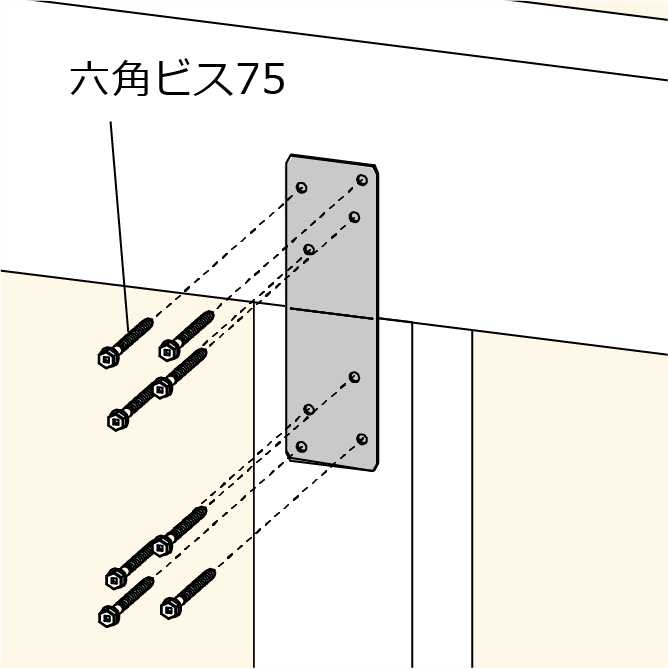 六角ビス75